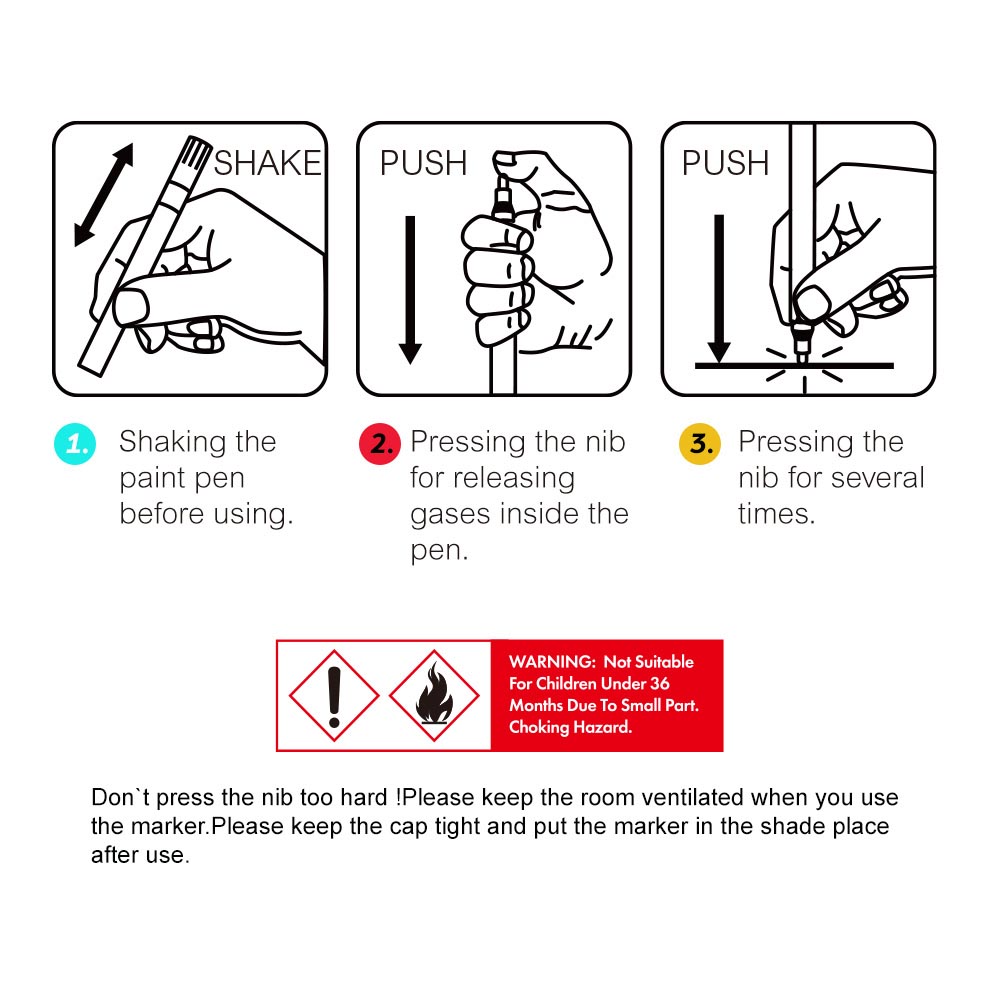 SHAKE

PUSH

PUSH

1. Shaking the paint pen before using.

2. Pressing the nib for releasing gases inside the pen.

3. Pressing the nib for several times.

WARNING: Not Suitable For Children Under 36 Months Due To Small Part. Choking Hazard.

Don`t press the nib too hard !Please keep the room ventilated when you use the marker.Please keep the cap tight and put the marker in the shade place after use.